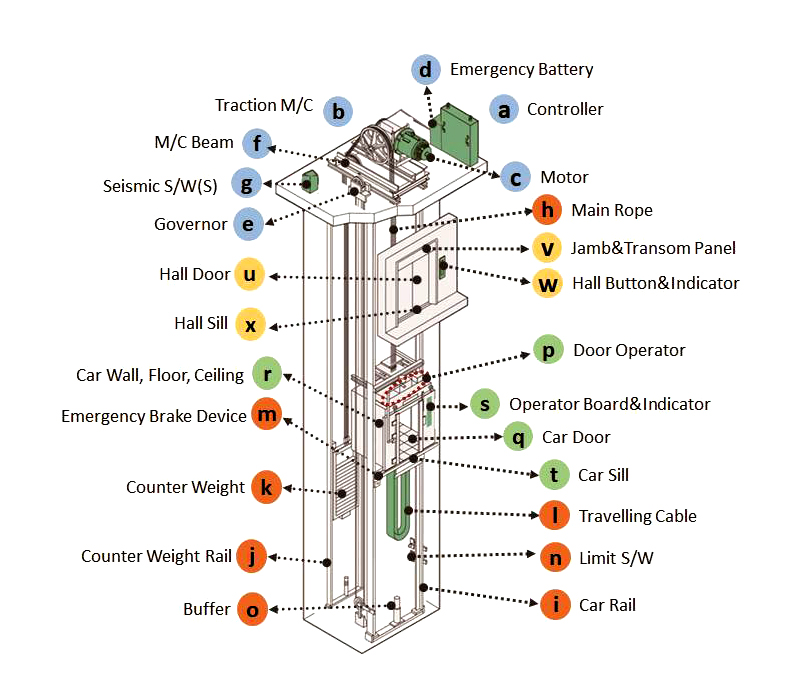 d Emergency Battery
Traction M/C b
a Controller
M/C Beam f
Seismic S/W(S) g
c Motor
Governor e
h Main Rope
v Jamb&Transom Panel
Hall Door u
w Hall Button&Indicator
Hall Sill x
p Door Operator
Car Wall, Floor, Ceiling r
s Operator Board&Indicator
Emergency Brake Device m
q Car Door
t Car Sill
Counter Weight k
l Travelling Cable
Counter Weight Rail j
n Limit S/W
Buffer o
i Car Rail